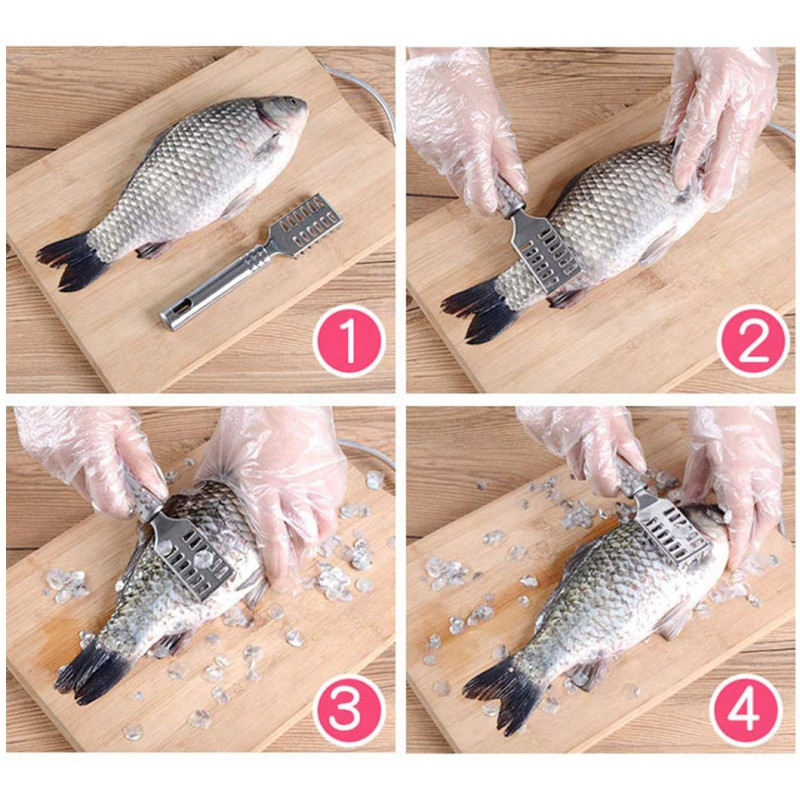 1

2

3

4