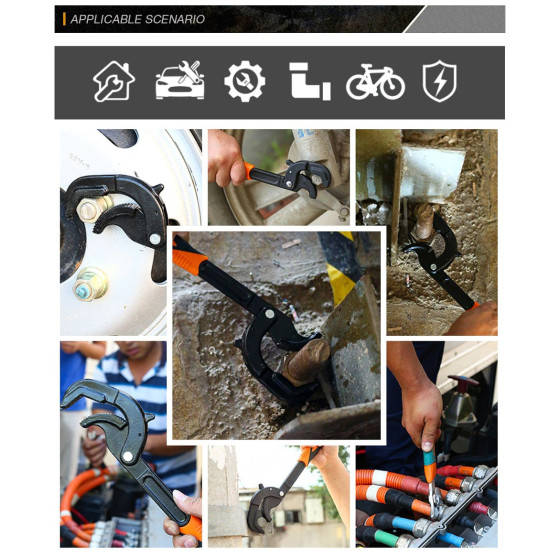 APPLICABLE SCENARIO