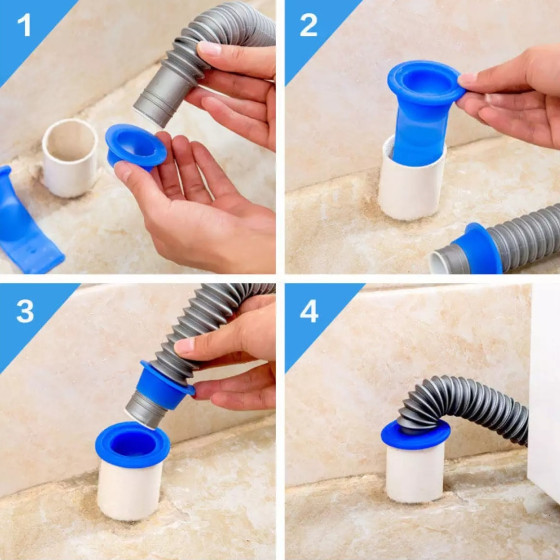 1

2

3

4