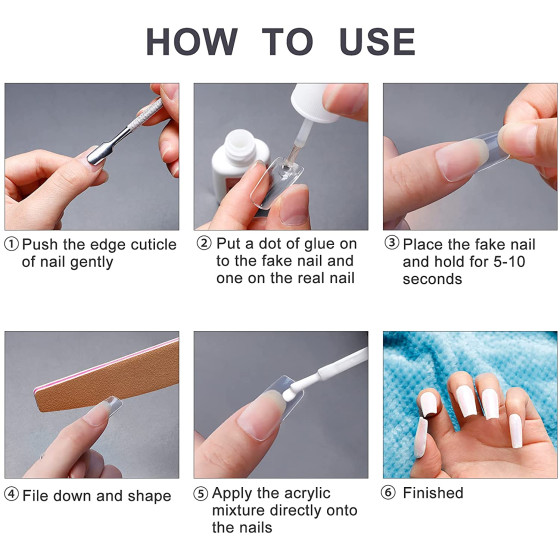 HOW TO USE

① Push the edge cuticle of nail gently

② Put a dot of glue on to the fake nail and one on the real nail

③ Place the fake nail and hold for 5-10 seconds

④ File down and shape

⑤ Apply the acrylic mixture directly onto the nails

⑥ Finished