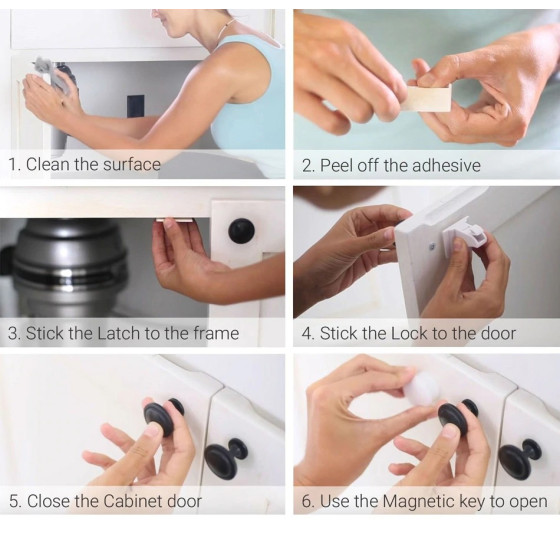 1. Clean the surface

2. Peel off the adhesive

3. Stick the Latch to the frame

4. Stick the Lock to the door

5. Close the Cabinet door

6. Use the Magnetic key to open