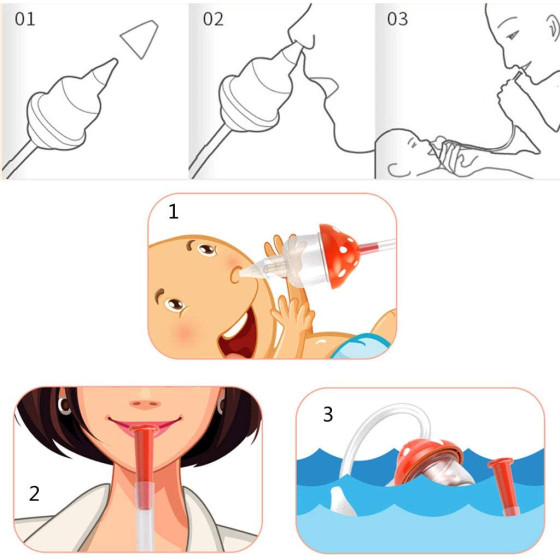 01

02

03

1

2

3