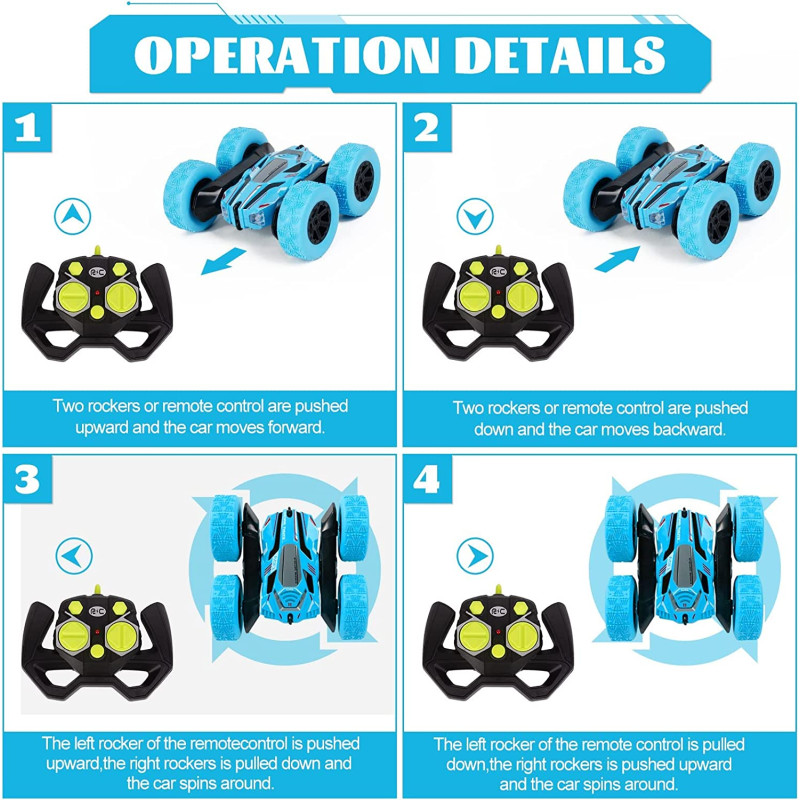 OPERATION DETAILS

1

Two rockers or remote control are pushed upward and the car moves forward.

2

Two rockers or remote control are pushed down and the car moves backward.

3

The left rocker of the remotecontrol is pushed upward,the right rockers is pulled down and the car spins around.

4

The left rocker of the remote control is pulled down,the right rockers is pushed upward and the car spins around.