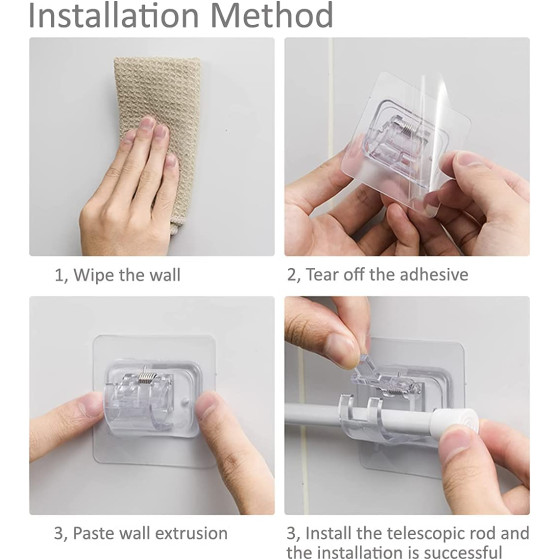 Installation Method

1, Wipe the wall

2, Tear off the adhesive

3, Paste wall extrusion

3, Install the telescopic rod and the installation is successful