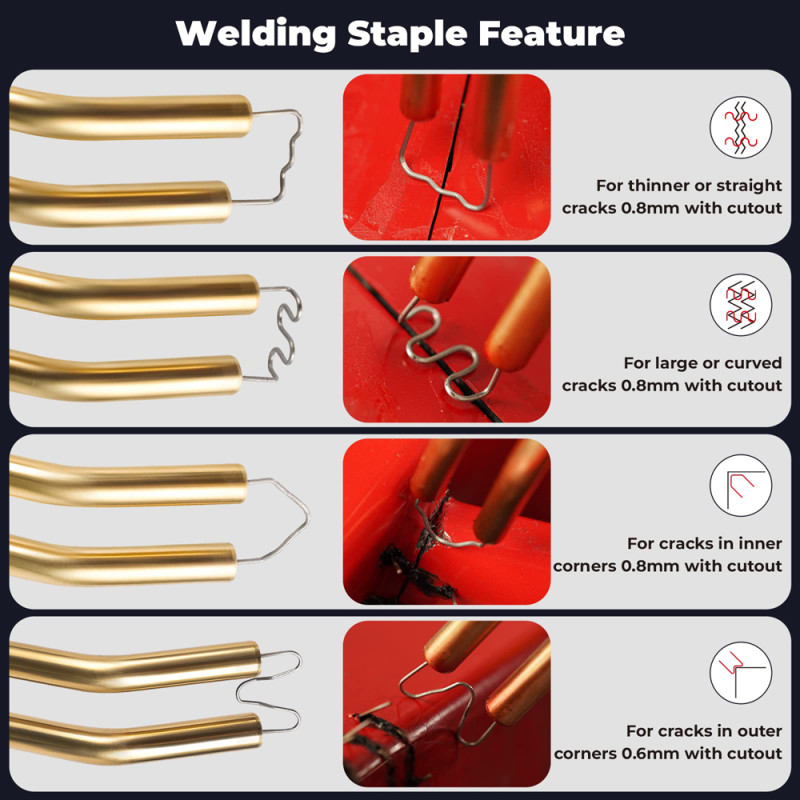 Welding Staple Feature

For thinner or straight cracks 0.8mm with cutout

For large or curved cracks 0.8mm with cutout

For cracks in inner corners 0.8mm with cutout

For cracks in outer corners 0.6mm with cutout