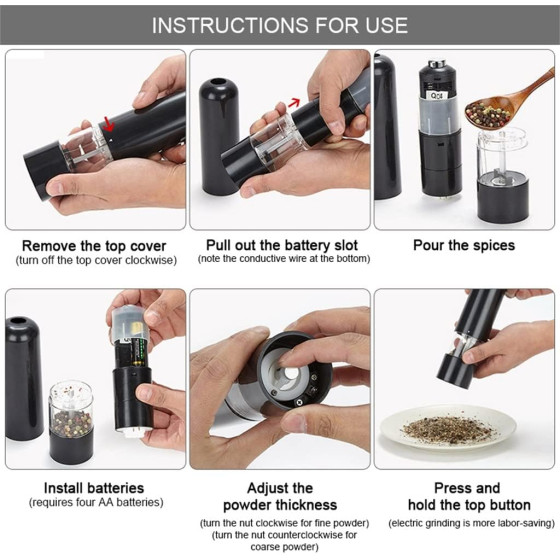 INSTRUCTIONS FOR USE

Remove the top cover
(turn off the top cover clockwise)

Pull out the battery slot
(note the conductive wire at the bottom)

Pour the spices

Install batteries
(requires four AA batteries)

Adjust the powder thickness
(turn the nut clockwise for fine powder)
(turn the nut counterclockwise for coarse powder)

Press and hold the top button
(electric grinding is more labor-saving)