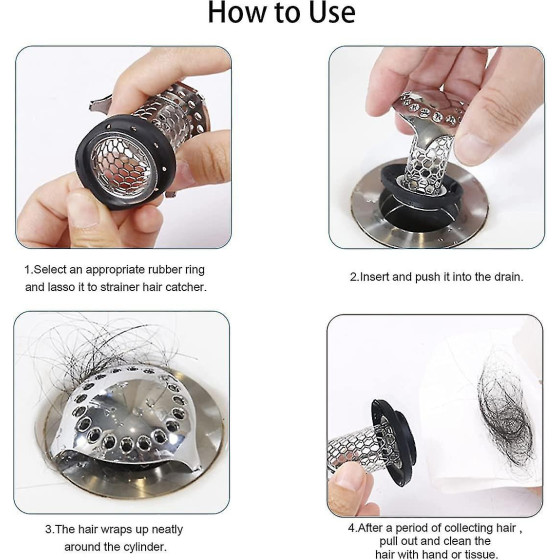 How to Use

1.Select an appropriate rubber ring and lasso it to strainer hair catcher.

2.Insert and push it into the drain.

3.The hair wraps up neatly around the cylinder.

4.After a period of collecting hair , pull out and clean the hair with hand or tissue.