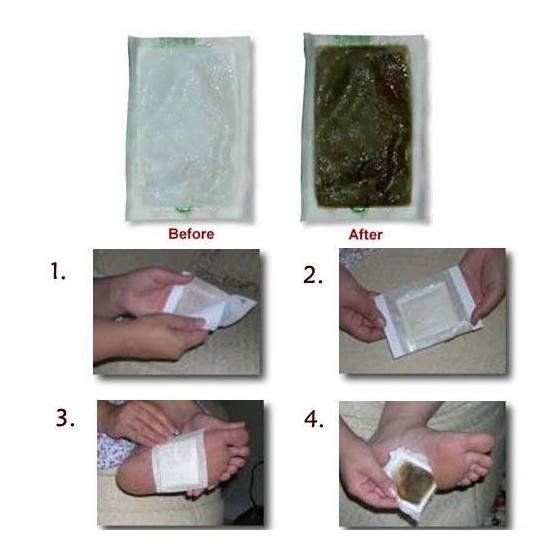 Before

After

1.

2.

3.

4.