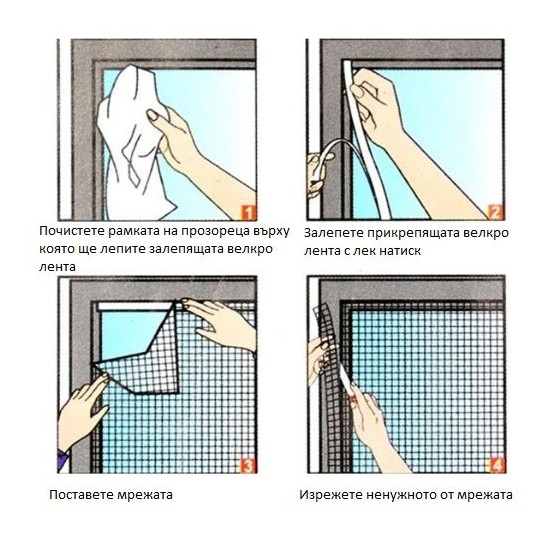 1

Почистете рамката на прозореца върху която ще лепите залепящата велкро лента

2

Залепете прикрепящата велкро лента с лек натиск

3

Поставете мрежата

4

Изрежете ненужното от мрежата