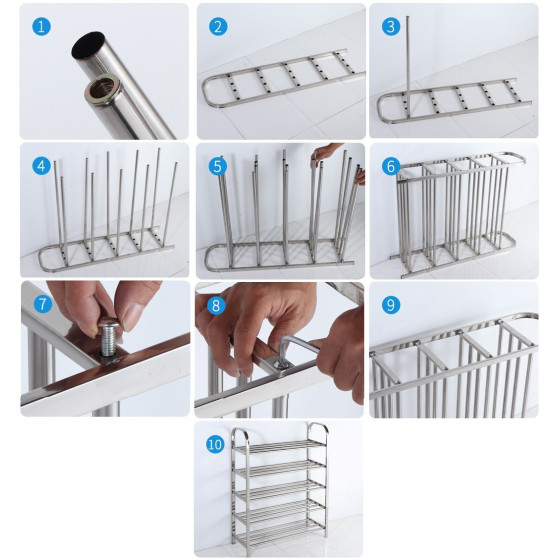 1
2
3
4
5
6
7
8
9
10